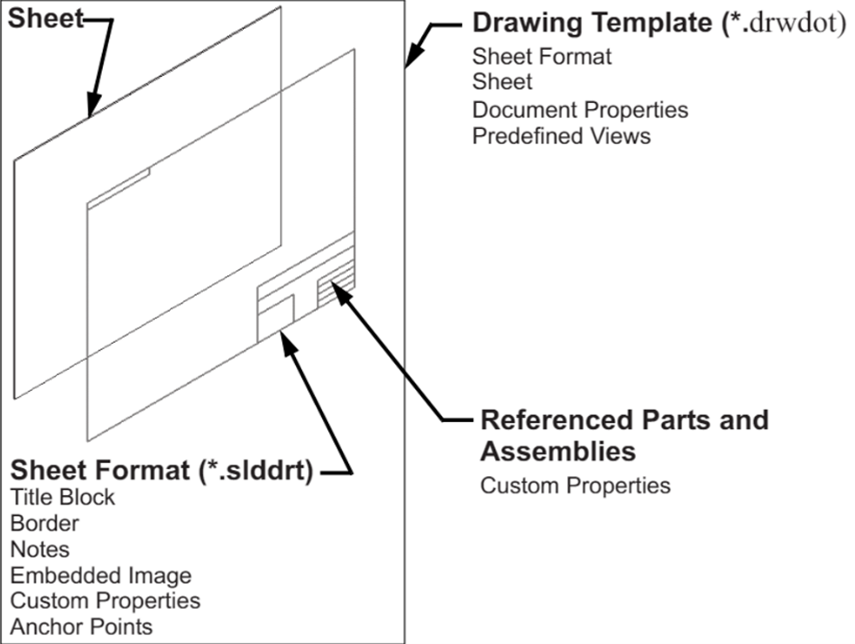 Sheet

Drawing Template (*.drwdot)
Sheet Format
Sheet
Document Properties
Predefined Views

Referenced Parts and Assemblies
Custom Properties

Sheet Format (*.slddrt)
Title Block
Border
Notes
Embedded Image
Custom Properties
Anchor Points