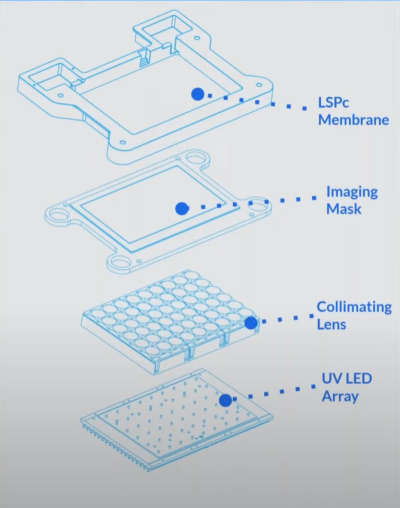 LSPc
Membrane

Imaging
Mask

Collimating
Lens

UV LED
Array